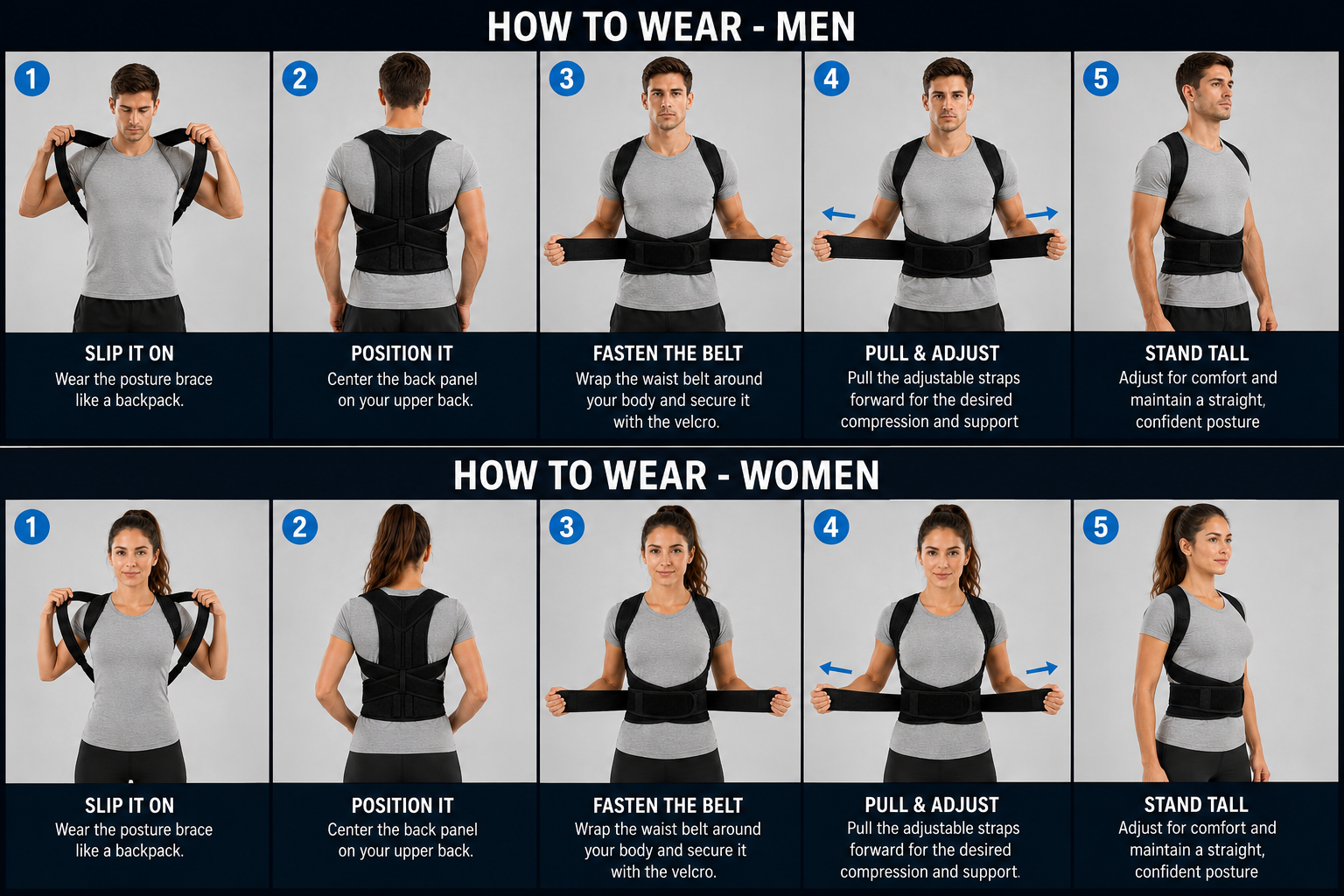 HOW TO WEAR - MEN

1

SLIP IT ON
Wear the posture brace like a backpack.

2

POSITION IT
Center the back panel on your upper back.

3

FASTEN THE BELT
Wrap the waist belt around your body and secure it with the velcro.

4

PULL & ADJUST
Pull the adjustable straps forward for the desired compression and support

5

STAND TALL
Adjust for comfort and maintain a straight, confident posture

HOW TO WEAR - WOMEN

1

SLIP IT ON
Wear the posture brace like a backpack.

2

POSITION IT
Center the back panel on your upper back.

3

FASTEN THE BELT
Wrap the waist belt around your body and secure it with the velcro.

4

PULL & ADJUST
Pull the adjustable straps forward for the desired compression and support.

5

STAND TALL
Adjust for comfort and maintain a straight, confident posture